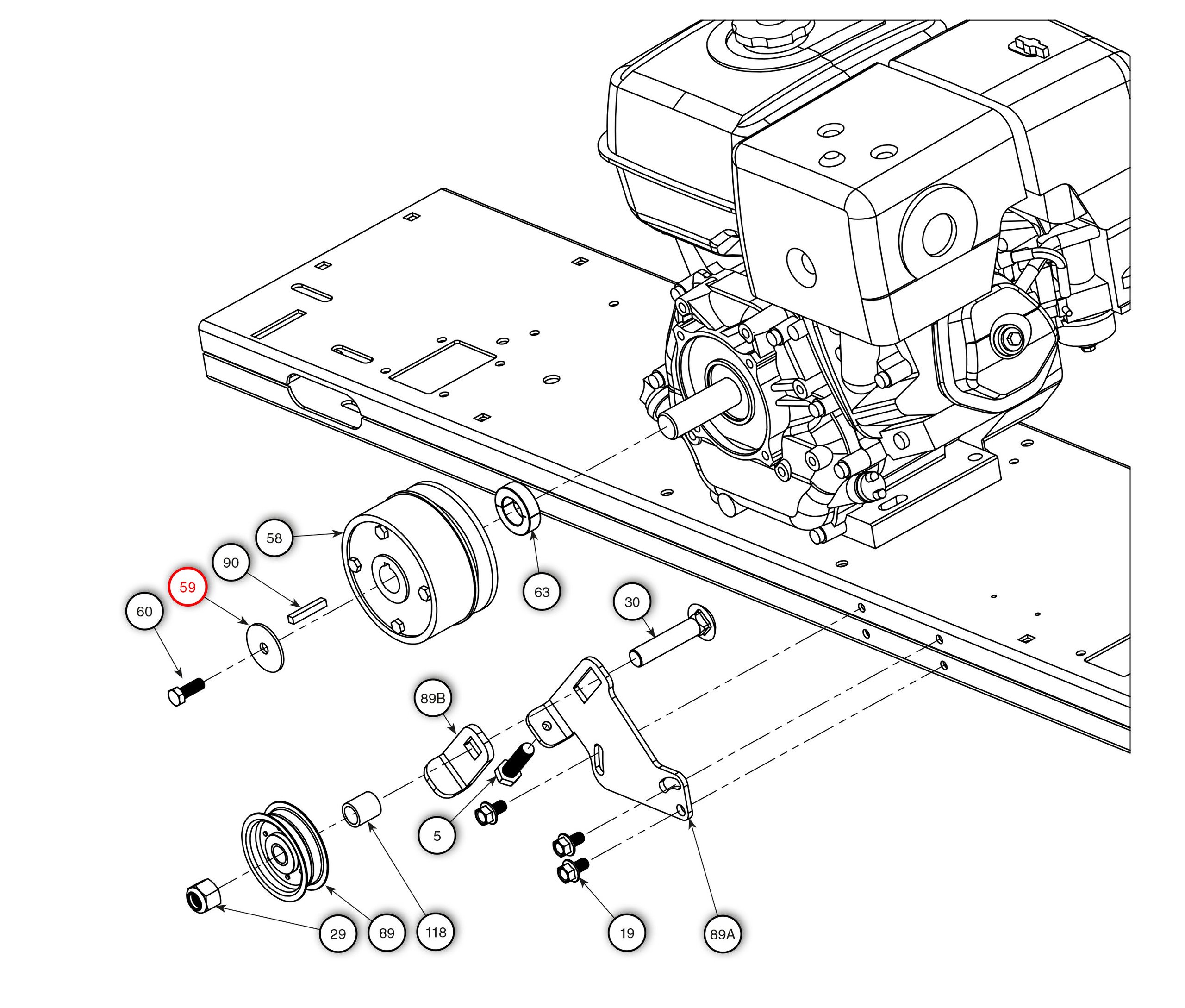 58
90
59
60
63
30
89B
5
29
89
118
19
89A